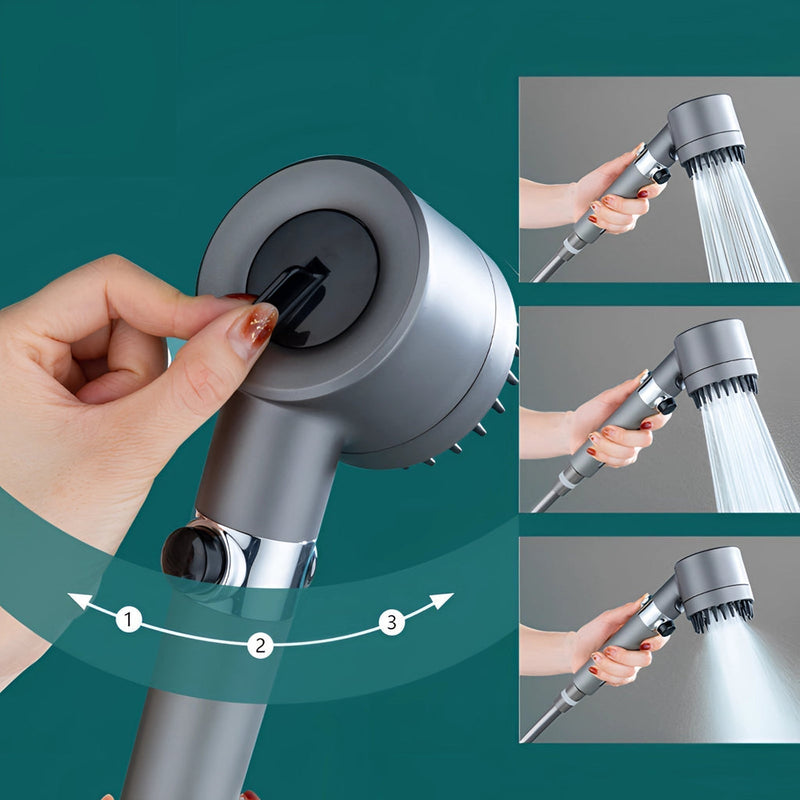 1
2
3